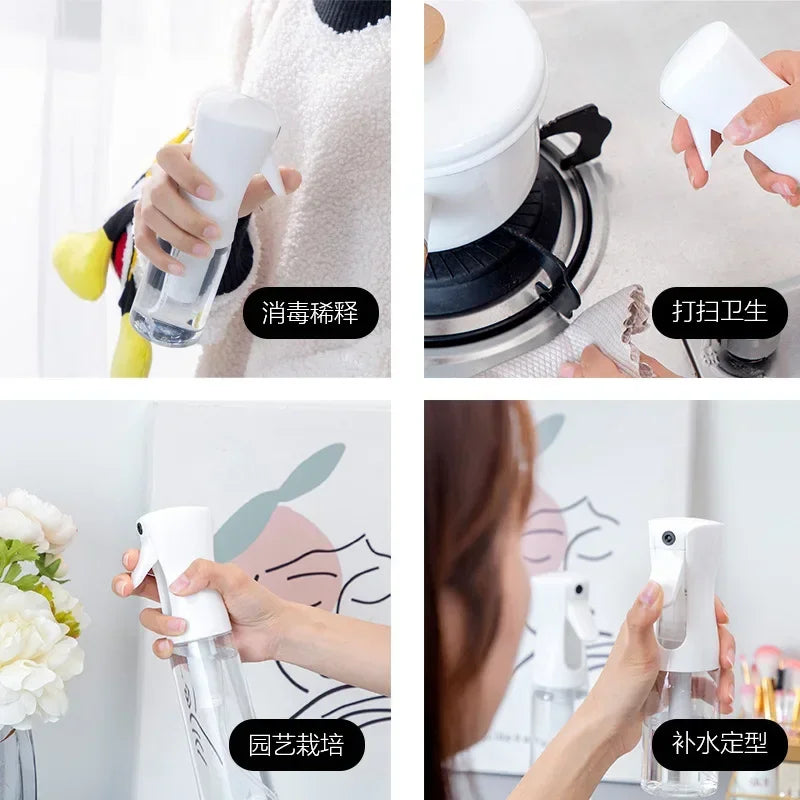 消毒稀释

打扫卫生

园艺栽培

补水定型